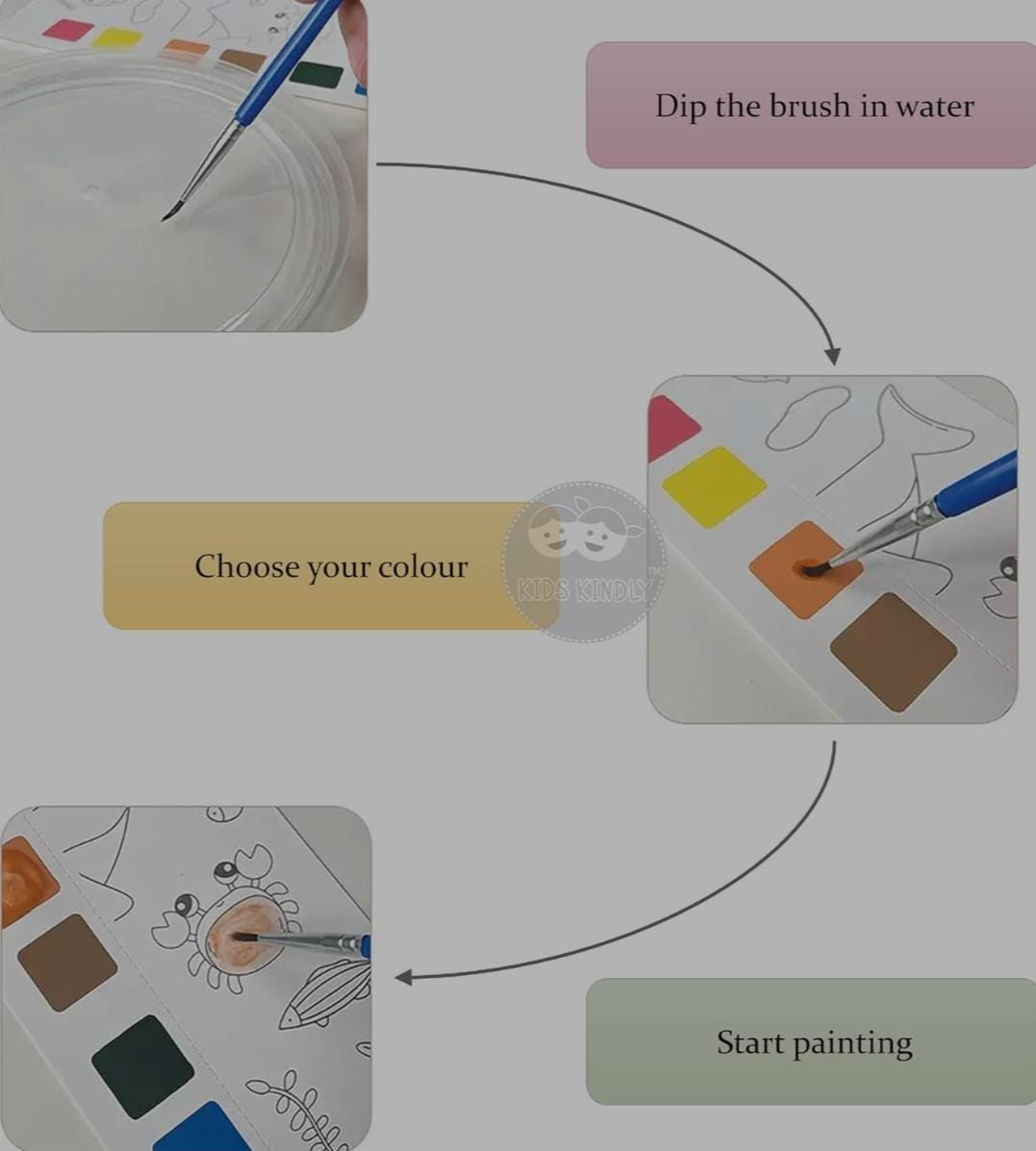 Dip the brush in water

Choose your colour

KIDS KINDLY™

Start painting